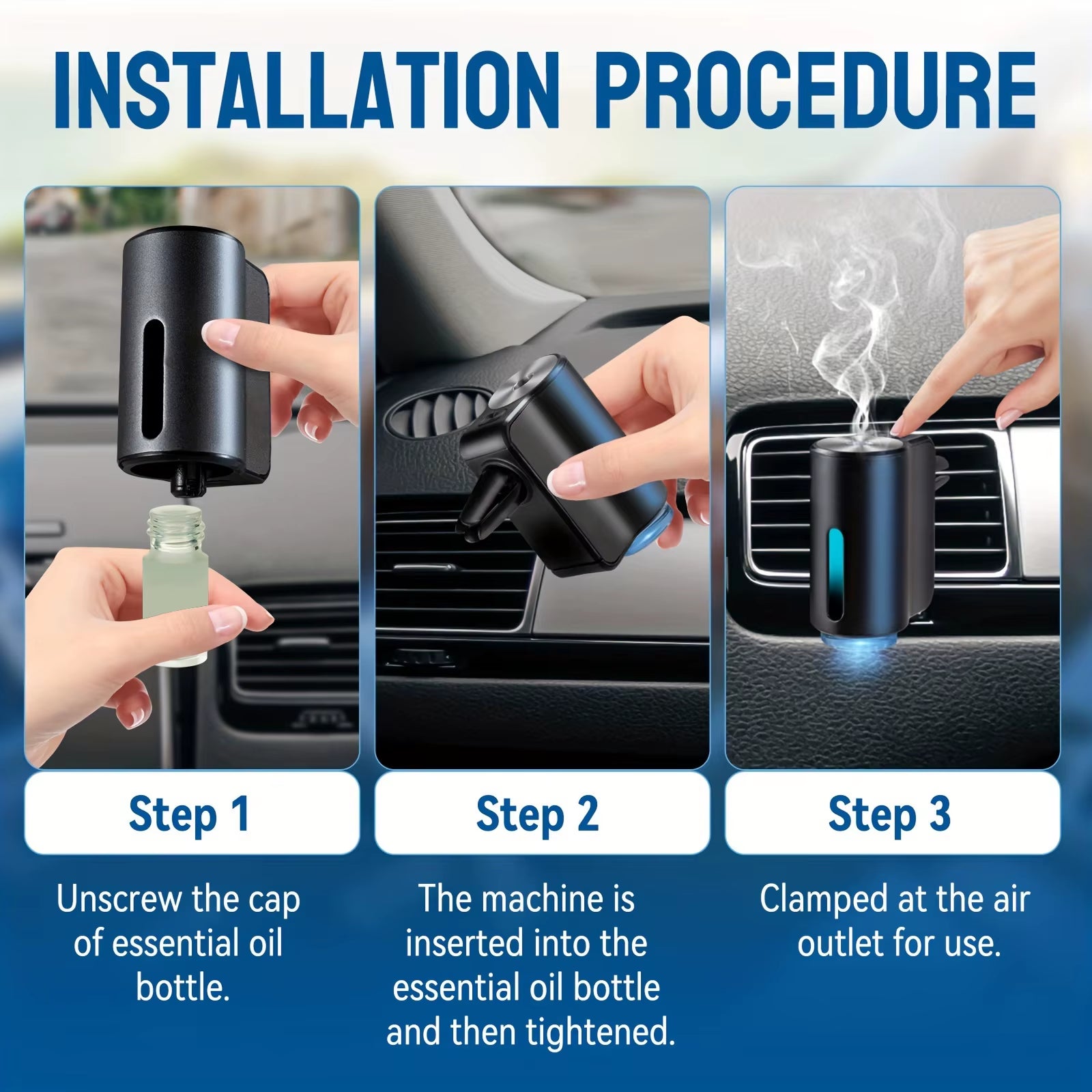 INSTALLATION PROCEDURE

Step 1

Unscrew the cap of essential oil bottle.

Step 2

The machine is inserted into the essential oil bottle and then tightened.

Step 3

Clamped at the air outlet for use.